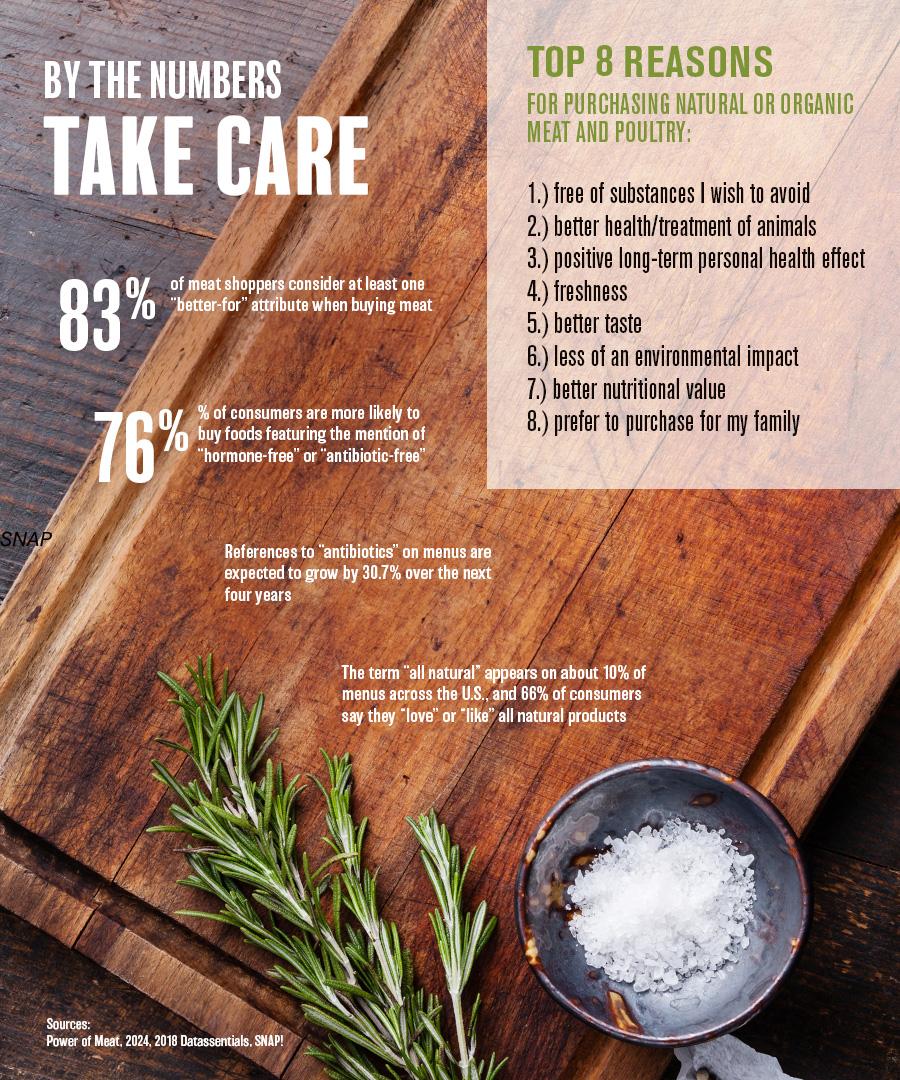 BY THE NUMBERS
TAKE CARE

83% of meat shoppers consider at least one "better-for" attribute when buying meat

76% % of consumers are more likely to buy foods featuring the mention of "hormone-free" or "antibiotic-free"

SNAP

References to "antibiotics" on menus are expected to grow by 30.7% over the next four years

The term "all natural" appears on about 10% of menus across the U.S., and 66% of consumers say they "love" or "like" all natural products

TOP 8 REASONS
FOR PURCHASING NATURAL OR ORGANIC MEAT AND POULTRY:

1.) free of substances I wish to avoid
2.) better health/treatment of animals
3.) positive long-term personal health effect
4.) freshness
5.) better taste
6.) less of an environmental impact
7.) better nutritional value
8.) prefer to purchase for my family

Sources:
Power of Meat, 2024, 2018 Datassentials, SNAP!